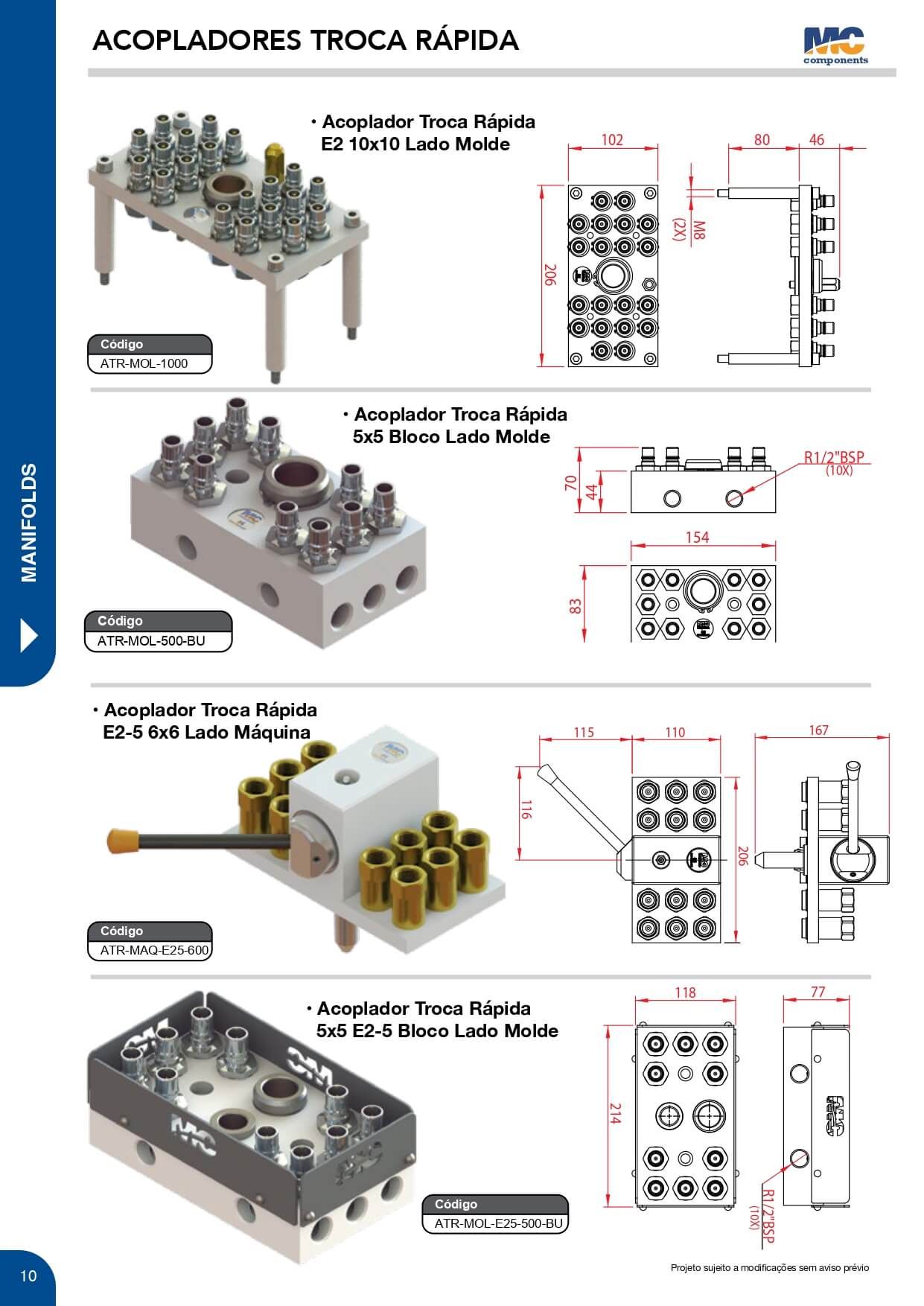 ACOPLADORES TROCA RÁPIDA

MC components

MANIFOLDS

• Acoplador Troca Rápida E2 10x10 Lado Molde

102
80
46
206
M8 (2X)

Código
ATR-MOL-1000

• Acoplador Troca Rápida 5x5 Bloco Lado Molde

70
44
R1/2"BSP (10X)
154
83

Código
ATR-MOL-500-BU

• Acoplador Troca Rápida E2-5 6x6 Lado Máquina

115
110
167
116
206

Código
ATR-MAQ-E25-600

• Acoplador Troca Rápida 5x5 E2-5 Bloco Lado Molde

118
77
214
R1/2"BSP (10X)

Código
ATR-MOL-E25-500-BU

10

Projeto sujeito a modificações sem aviso prévio